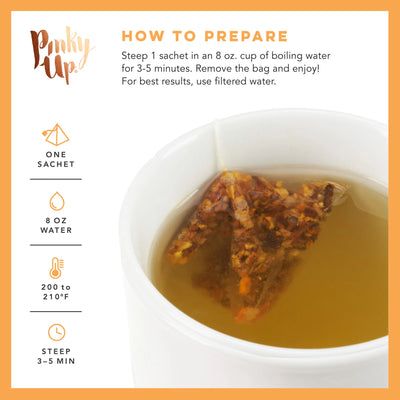 Pinky Up.

HOW TO PREPARE

Steep 1 sachet in an 8 oz. cup of boiling water for 3-5 minutes. Remove the bag and enjoy! For best results, use filtered water.

ONE SACHET

8 OZ WATER

200 to 210°F

STEEP 3–5 MIN