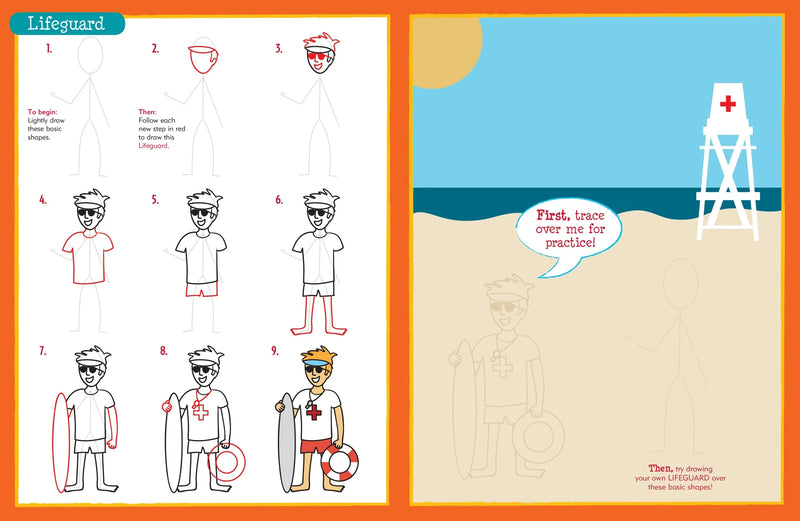 Lifeguard

1.

To begin:
Lightly draw these basic shapes.

2.

Then:
Follow each new step in red to draw this Lifeguard.

3.

4.

5.

6.

7.

8.

9.

First, trace over me for practice!

Then, try drawing your own LIFEGUARD over these basic shapes!